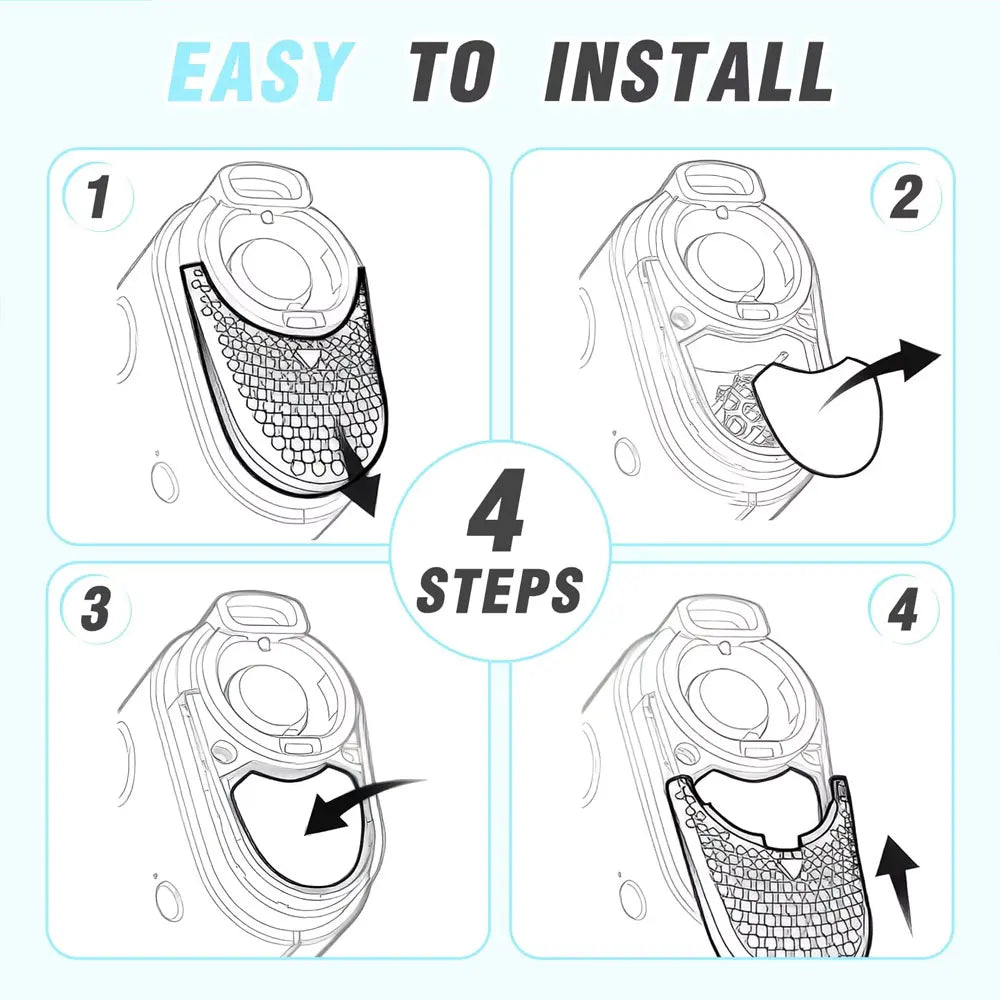 EASY TO INSTALL

1

2

4
STEPS

3

4