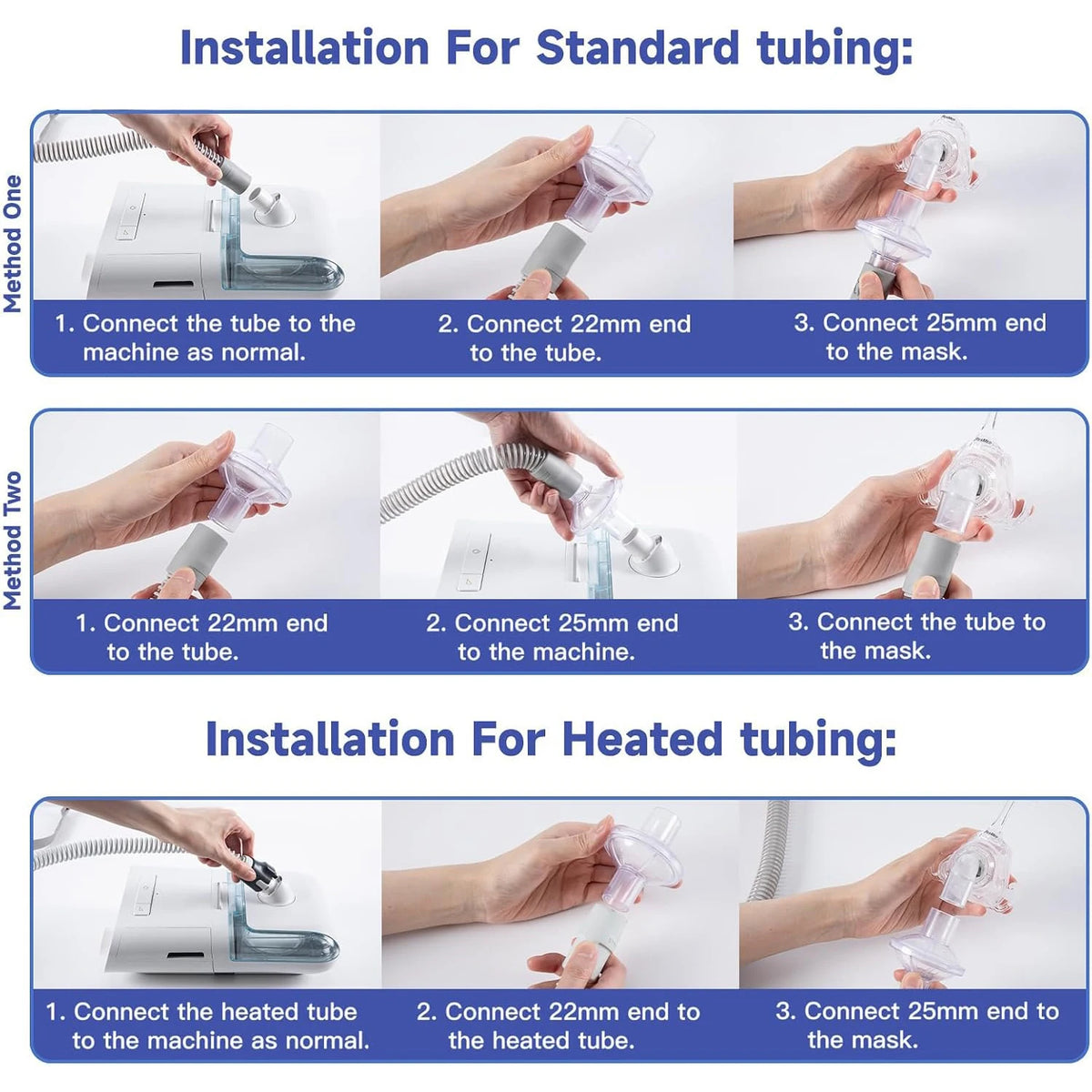 Installation For Standard tubing:

Method One

1. Connect the tube to the machine as normal.

2. Connect 22mm end to the tube.

3. Connect 25mm end to the mask.

Method Two

1. Connect 22mm end to the tube.

2. Connect 25mm end to the machine.

3. Connect the tube to the mask.

Installation For Heated tubing:

1. Connect the heated tube to the machine as normal.

2. Connect 22mm end to the heated tube.

3. Connect 25mm end to the mask.